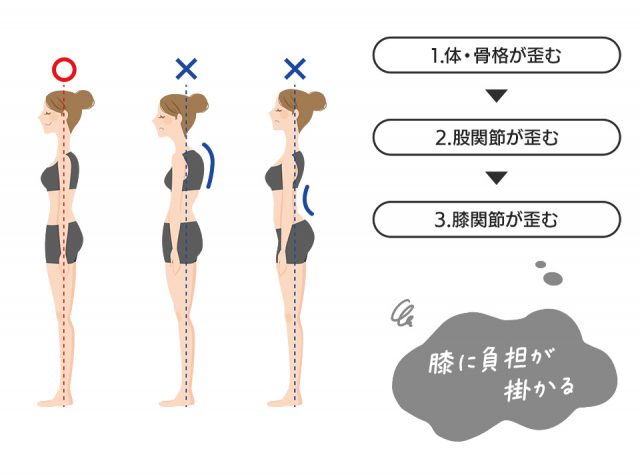 ○ × ×

1.体・骨格が歪む

▼

2.股関節が歪む

▼

3.膝関節が歪む

膝に負担が掛かる